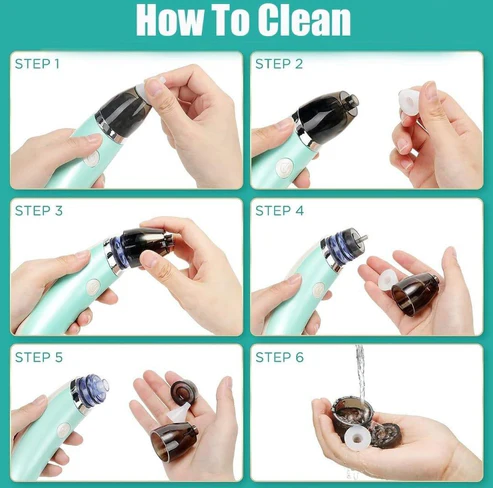 How To Clean

STEP 1

STEP 2

STEP 3

STEP 4

STEP 5

STEP 6